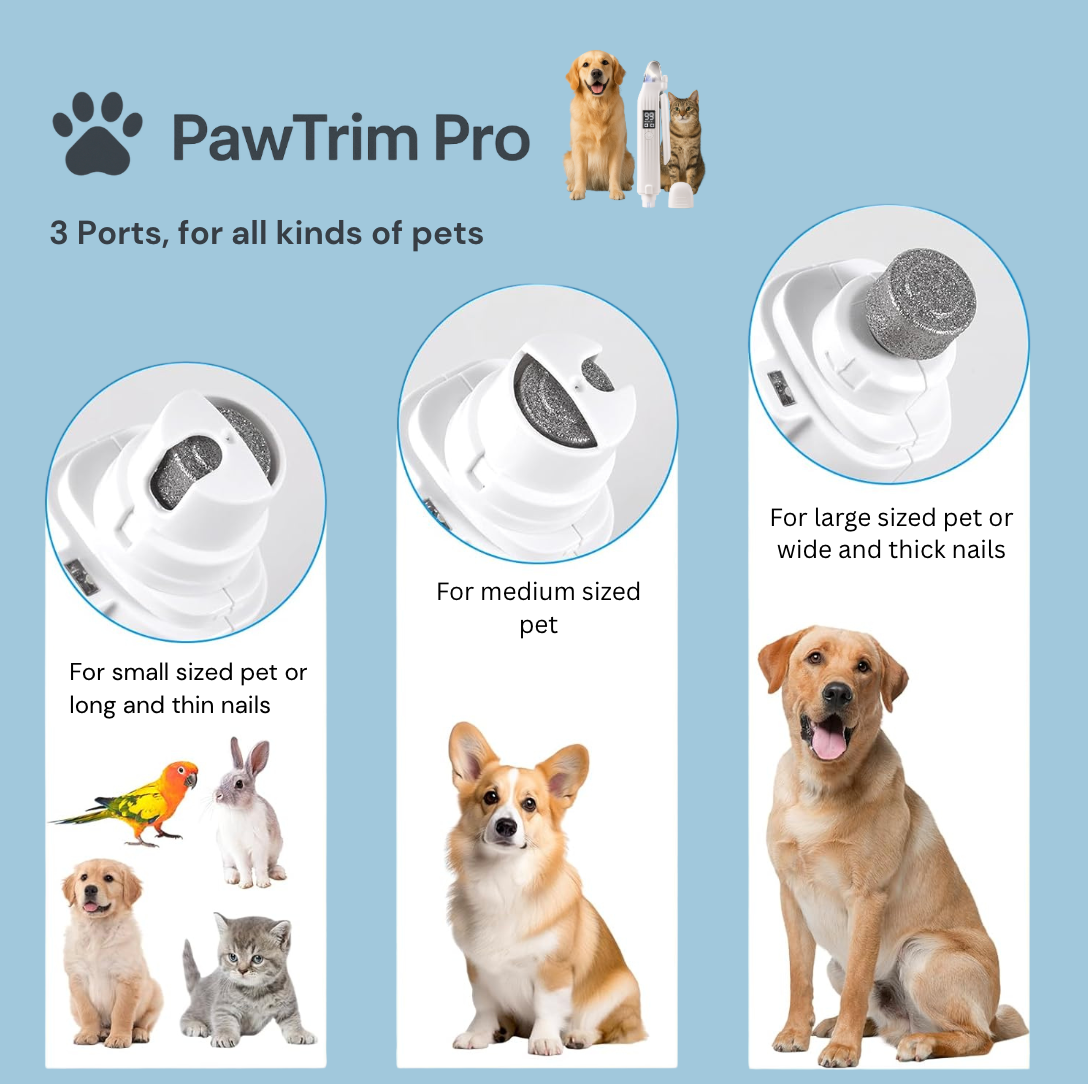 PawTrim Pro

3 Ports, for all kinds of pets

For small sized pet or long and thin nails

For medium sized pet

For large sized pet or wide and thick nails